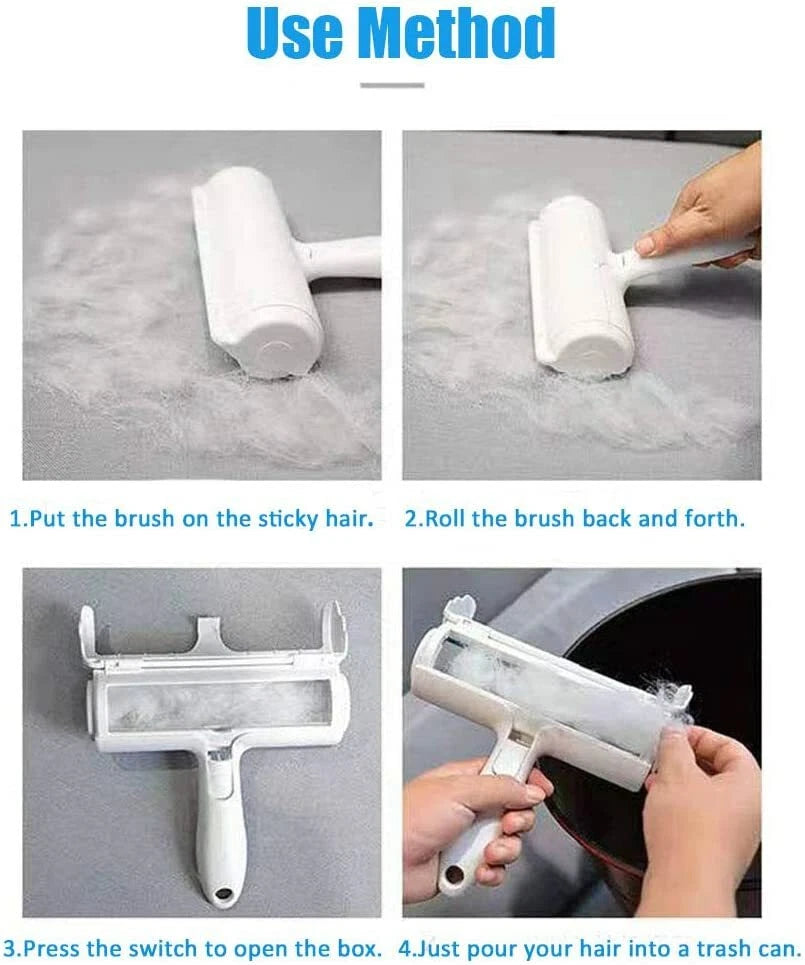 Use Method

1.Put the brush on the sticky hair.

2.Roll the brush back and forth.

3.Press the switch to open the box.

4.Just pour your hair into a trash can.