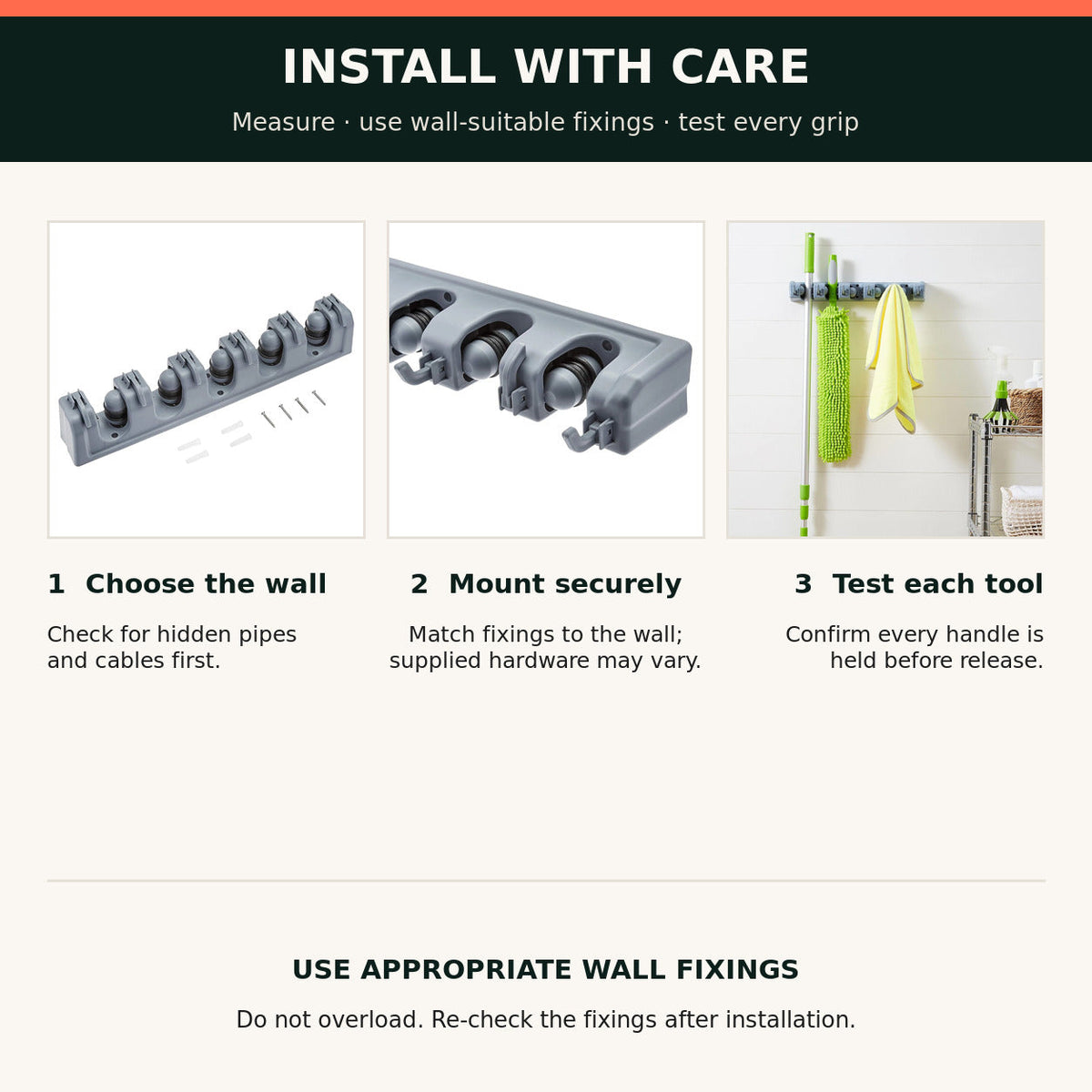 INSTALL WITH CARE

Measure · use wall-suitable fixings · test every grip

1 Choose the wall

Check for hidden pipes and cables first.

2 Mount securely

Match fixings to the wall; supplied hardware may vary.

3 Test each tool

Confirm every handle is held before release.

USE APPROPRIATE WALL FIXINGS

Do not overload. Re-check the fixings after installation.