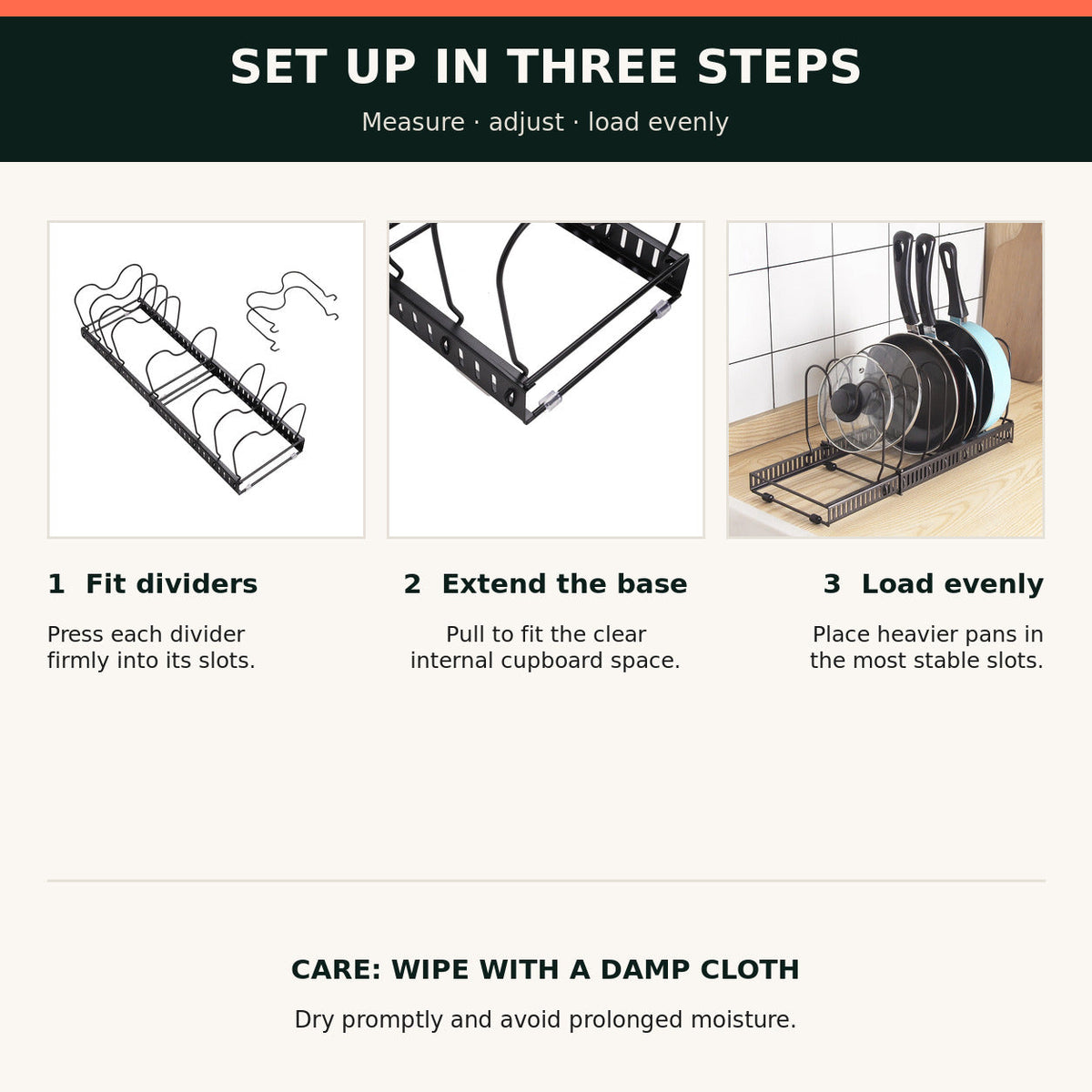 SET UP IN THREE STEPS

Measure · adjust · load evenly

1 Fit dividers

Press each divider firmly into its slots.

2 Extend the base

Pull to fit the clear internal cupboard space.

3 Load evenly

Place heavier pans in the most stable slots.

CARE: WIPE WITH A DAMP CLOTH

Dry promptly and avoid prolonged moisture.